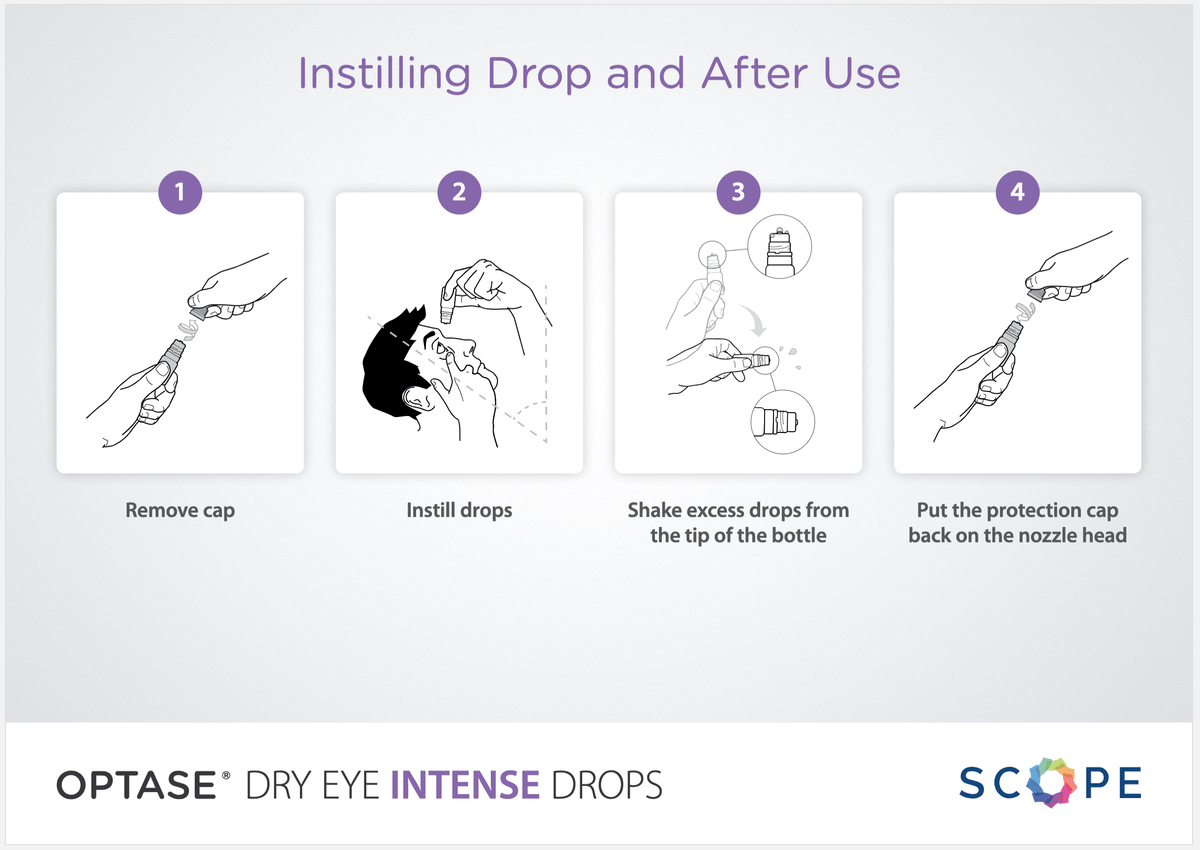 Instilling Drop and After Use

1

Remove cap

2

Instill drops

3

Shake excess drops from the tip of the bottle

4

Put the protection cap back on the nozzle head

OPTASE® DRY EYE INTENSE DROPS

SCOPE